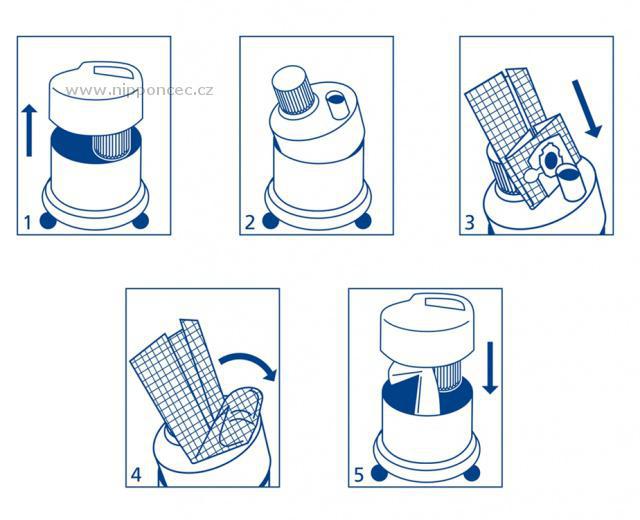 www.nipponcec.cz

1

2

3

4

5