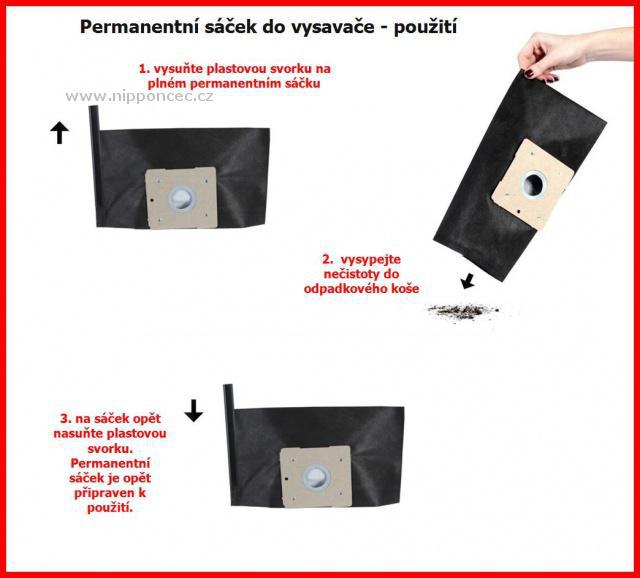 Permanentní sáček do vysavače - použití

1. vysuňte plastovou svorku na plném permanentním sáčku

www.nipponcec.cz

2. vysypejte nečistoty do odpadkového koše

3. na sáček opět nasuňte plastovou svorku. Permanentní sáček je opět připraven k použití.