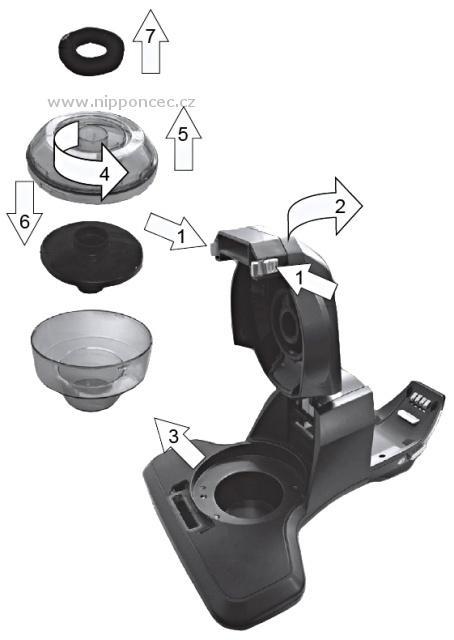 7

www.nipponcec.cz

5

4

6

1

2

1

3