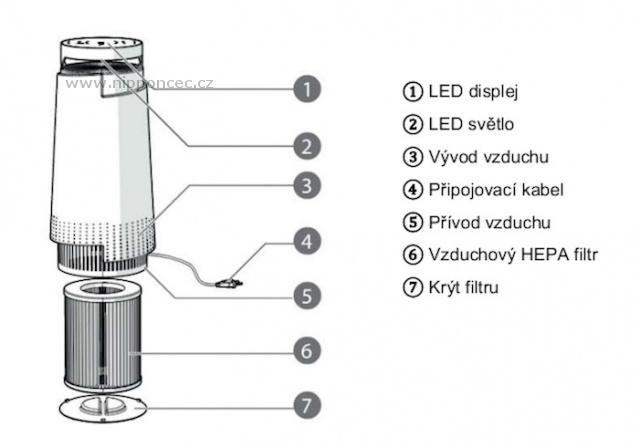 www.nipponcec.cz

1
2
3
4
5
6
7

① LED displej
② LED světlo
③ Vývod vzduchu
④ Připojovací kabel
⑤ Přívod vzduchu
⑥ Vzduchový HEPA filtr
⑦ Krýt filtru