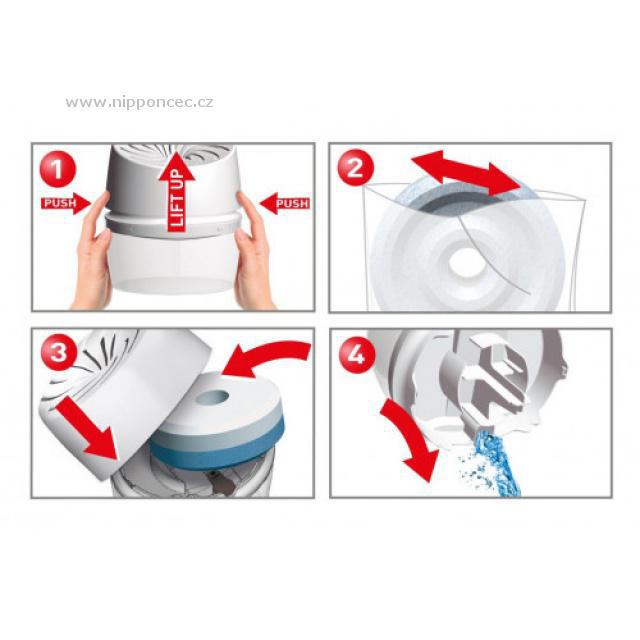 www.nipponcec.cz

1
PUSH
LIFT UP
PUSH

2

3

4